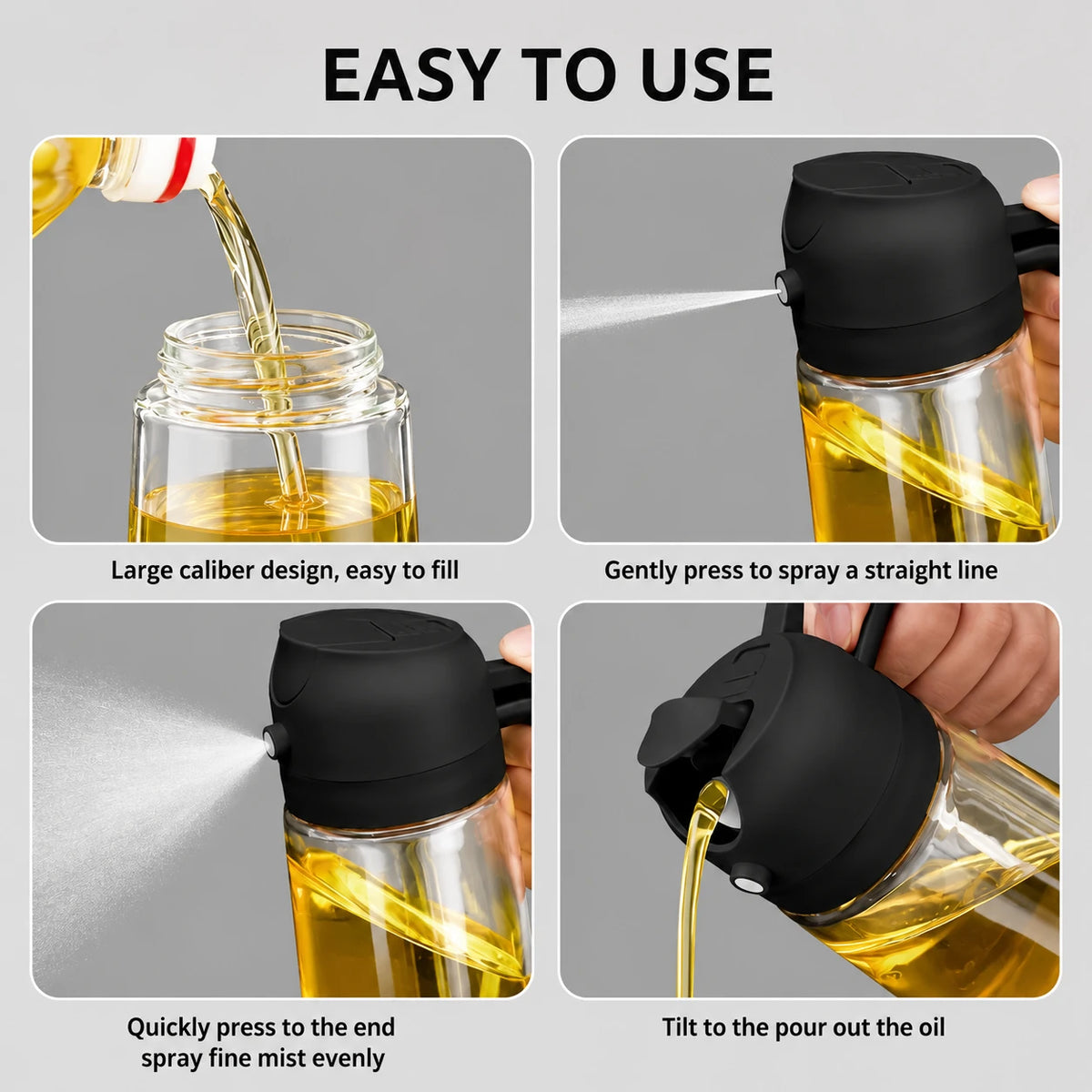 EASY TO USE

Large caliber design, easy to fill

Gently press to spray a straight line

Quickly press to the end
spray fine mist evenly

Tilt to the pour out the oil